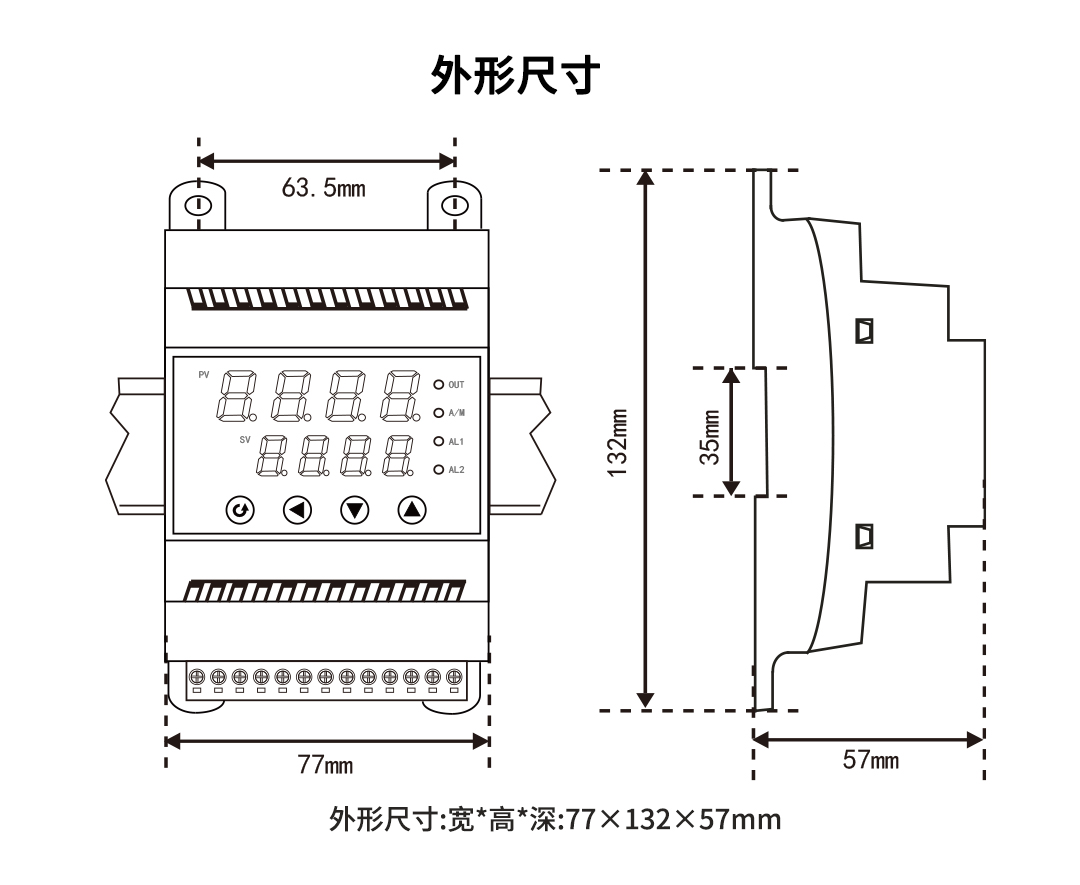 外形尺寸

63.5mm

PV

SV

OUT

A/M

AL1

AL2

77mm

132mm

35mm

57mm

外形尺寸:宽*高*深:77×132×57mm